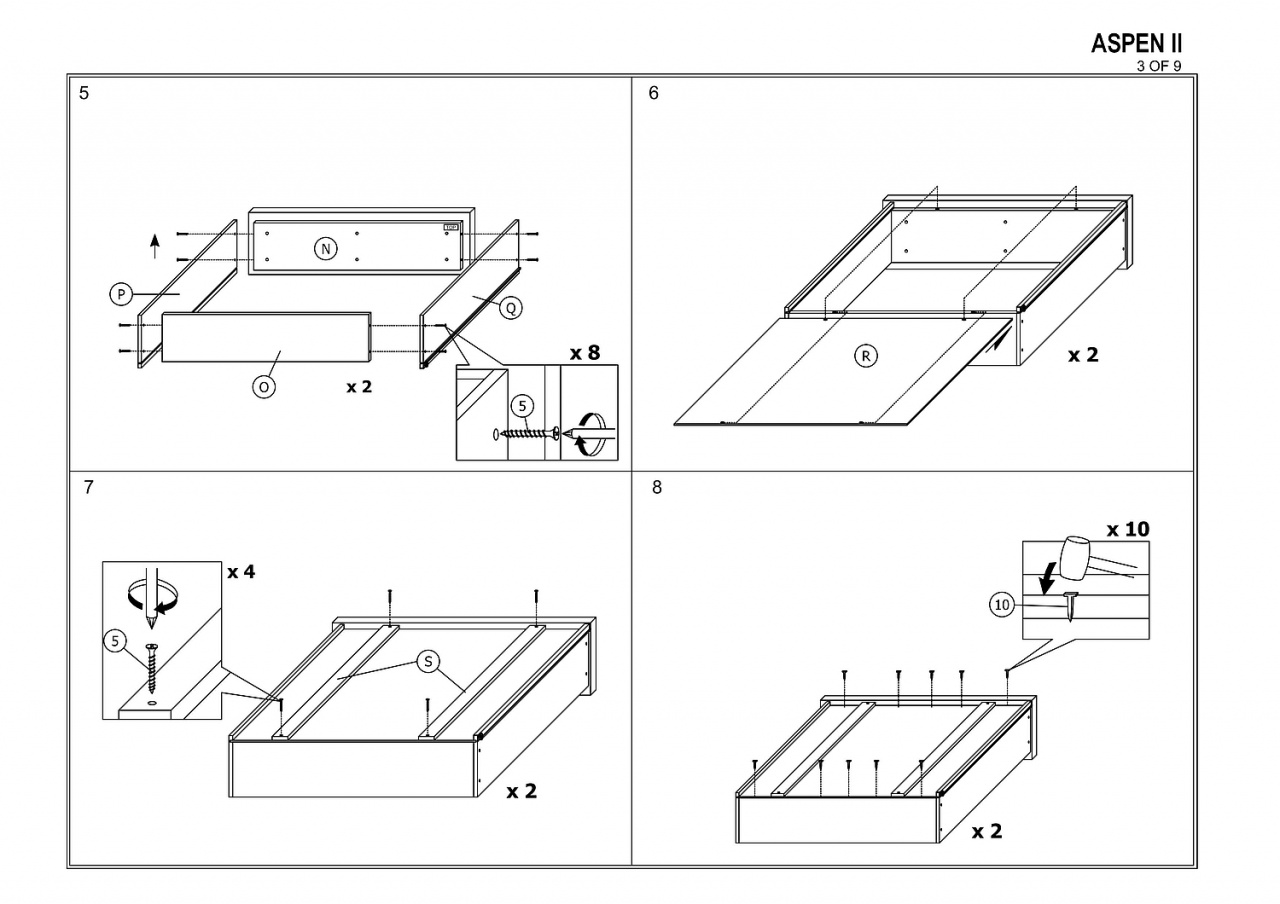 ASPEN II
3 OF 9

5

N
P
Q
O
x 2
x 8
5

6

R
x 2

7

x 4
5
S
x 2

8

x 10
10
x 2