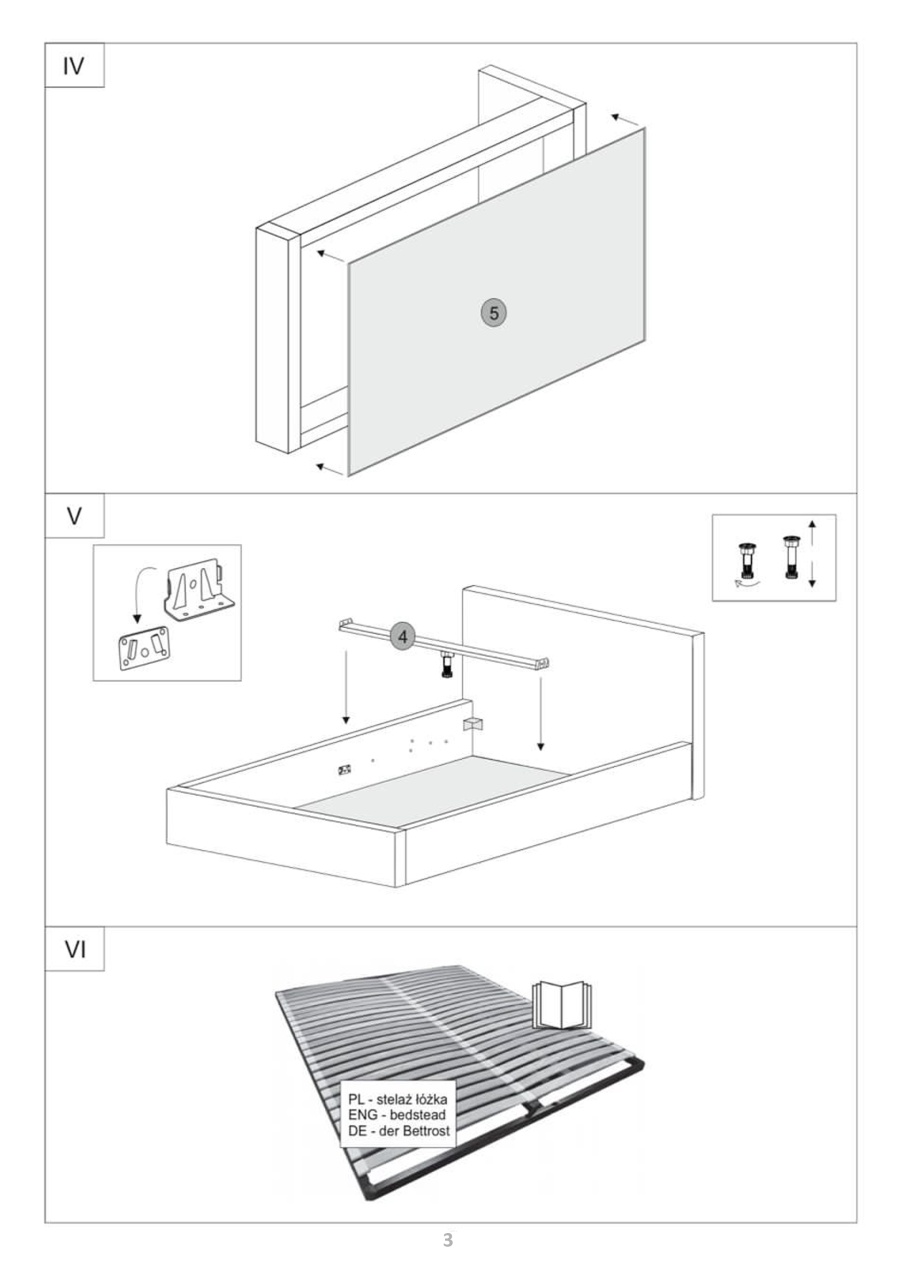 IV

5

V

4

VI

PL - stelaż łóżka
ENG - bedstead
DE - der Bettrost

3